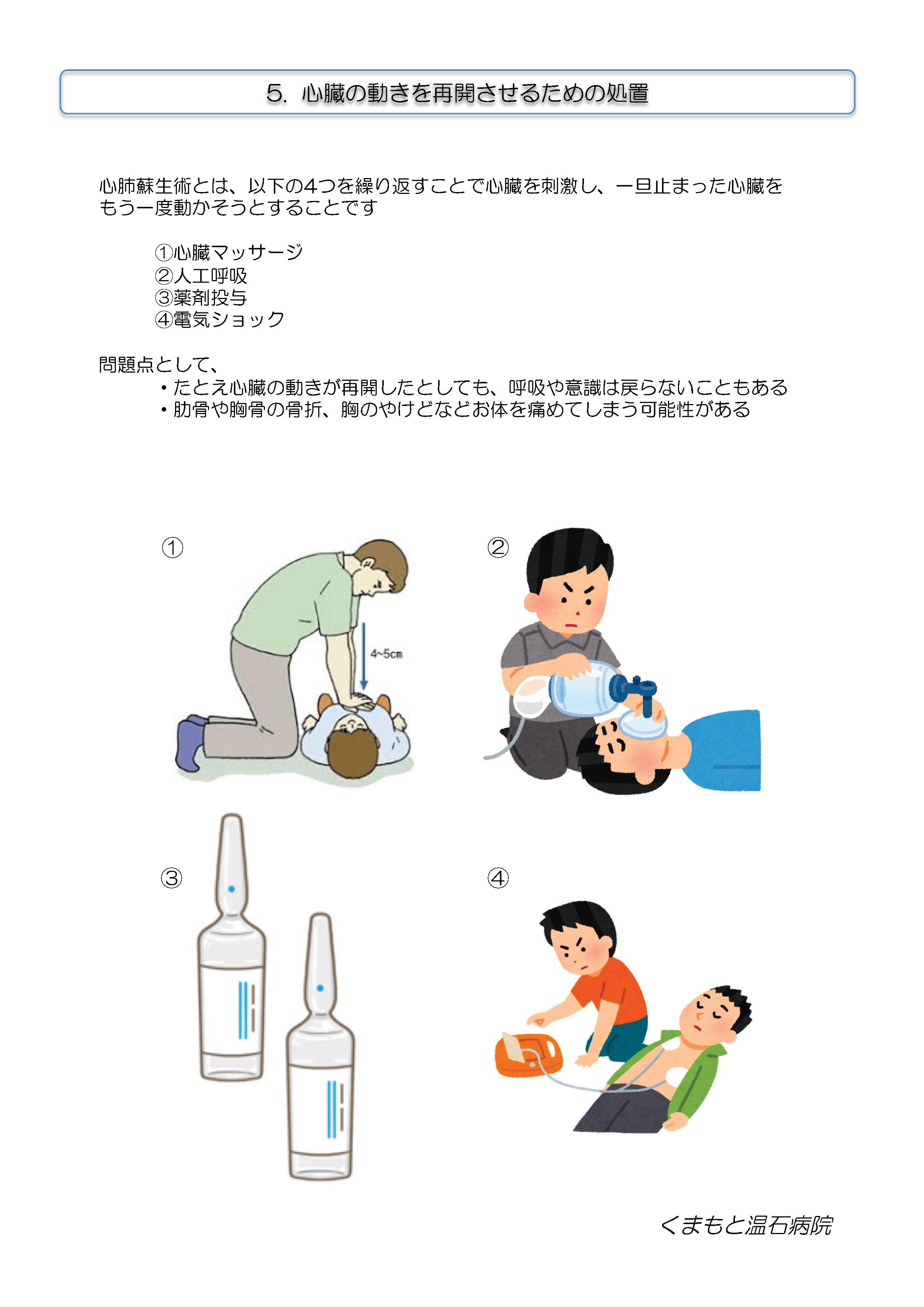 5. 心臓の動きを再開させるための処置

心肺蘇生術とは、以下の4つを繰り返すことで心臓を刺激し、一旦止まった心臓をもう一度動かそうとすることです

①心臓マッサージ
②人工呼吸
③薬剤投与
④電気ショック

問題点として、
・たとえ心臓の動きが再開したとしても、呼吸や意識は戻らないこともある
・肋骨や胸骨の骨折、胸のやけどなどお体を痛めてしまう可能性がある

①

4~5cm

②

③

④

くまもと温石病院