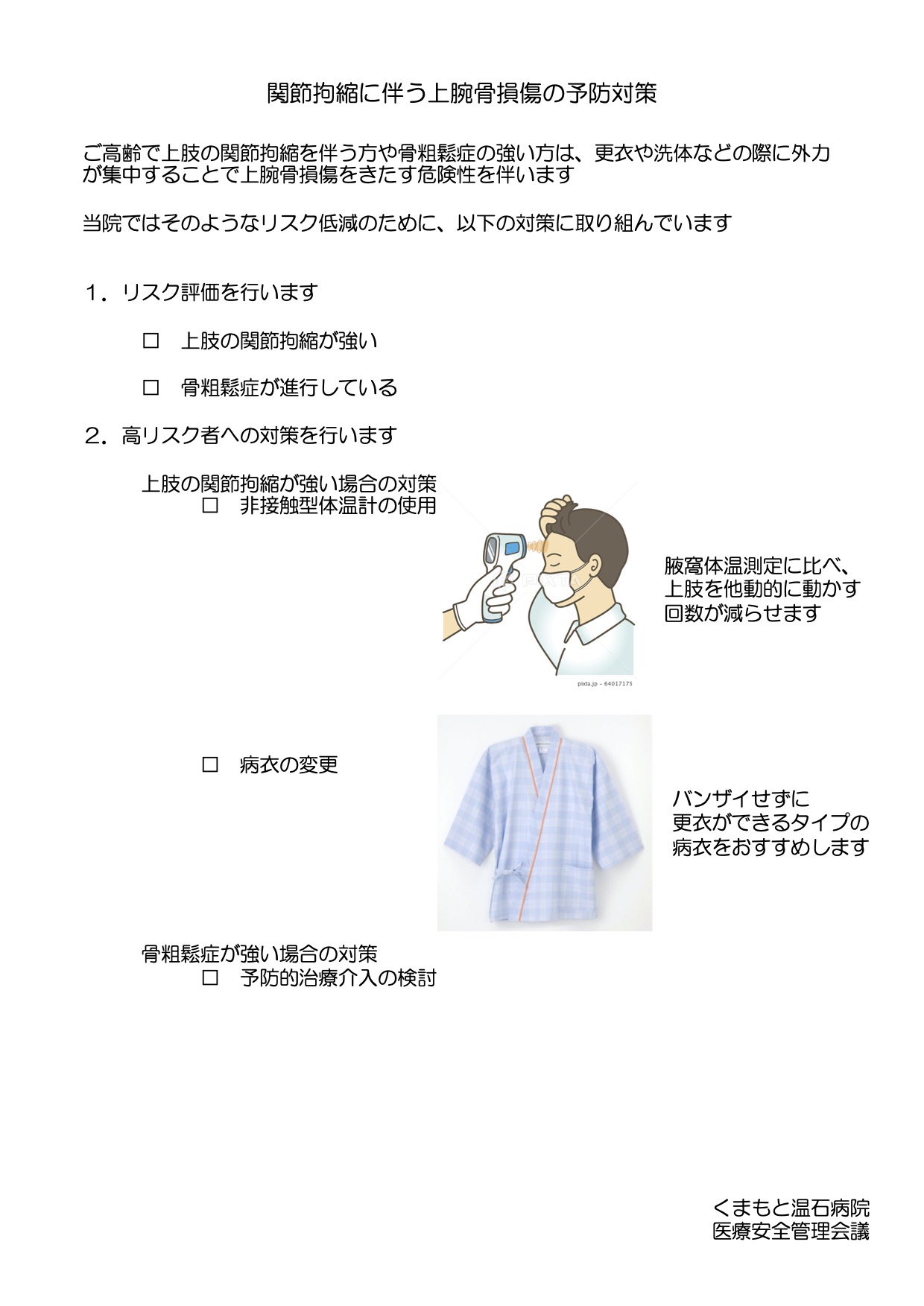 関節拘縮に伴う上腕骨損傷の予防対策

ご高齢で上肢の関節拘縮を伴う方や骨粗鬆症の強い方は、更衣や洗体などの際に外力が集中することで上腕骨損傷をきたす危険性を伴います

当院ではそのようなリスク低減のために、以下の対策に取り組んでいます

１．リスク評価を行います

□　上肢の関節拘縮が強い

□　骨粗鬆症が進行している

２．高リスク者への対策を行います

上肢の関節拘縮が強い場合の対策
□　非接触型体温計の使用

腋窩体温測定に比べ、上肢を他動的に動かす回数が減らせます

pixta.jp - 64017175

□　病衣の変更

バンザイせずに更衣ができるタイプの病衣をおすすめします

骨粗鬆症が強い場合の対策
□　予防的治療介入の検討

くまもと温石病院
医療安全管理会議